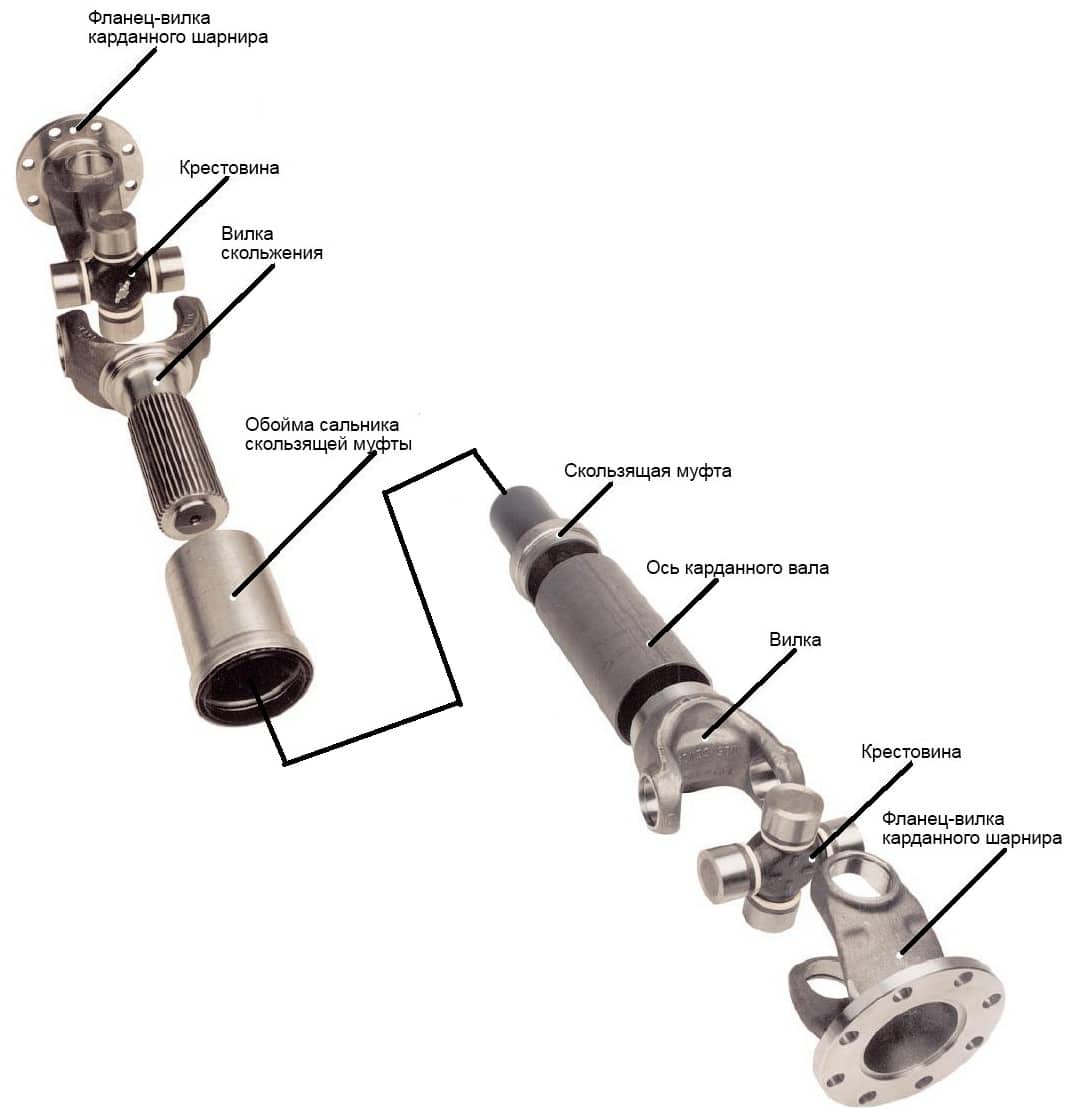 Фланец-вилка карданного шарнира

Крестовина

Вилка скольжения

Обойма сальника скользящей муфты

Скользящая муфта

Ось карданного вала

Вилка

Крестовина

Фланец-вилка карданного шарнира