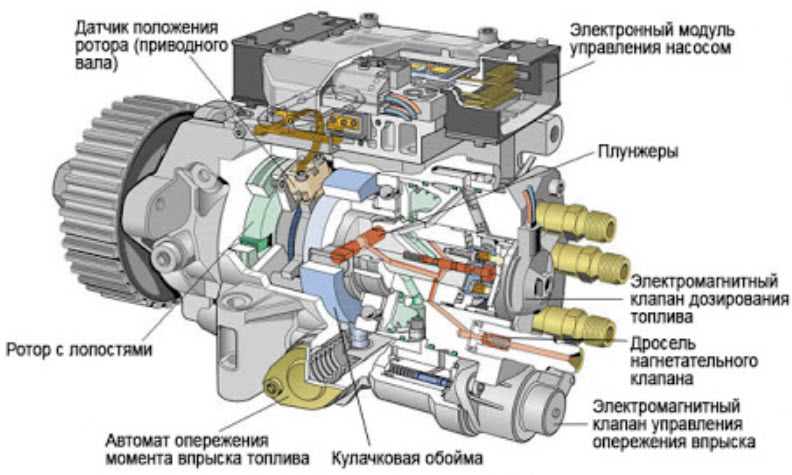 Датчик положения ротора (приводного вала)

Электронный модуль управления насосом

Плунжеры

Электромагнитный клапан дозирования топлива

Дросель нагнетательного клапана

Электромагнитный клапан управления опережения впрыска

Ротор с лопостями

Автомат опережения момента впрыска топлива

Кулачковая обойма