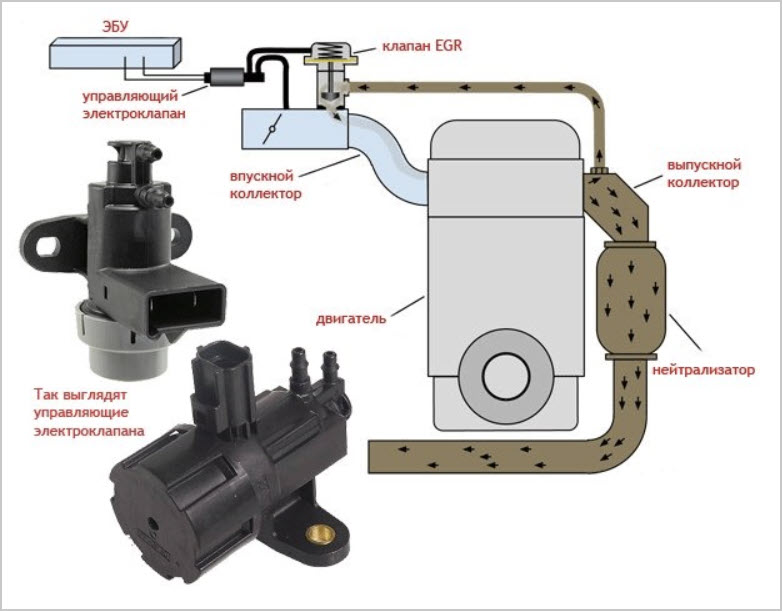 ЭБУ

клапан EGR

управляющий электроклапан

впускной коллектор

выпускной коллектор

двигатель

нейтрализатор

Так выглядят управляющие электроклапана