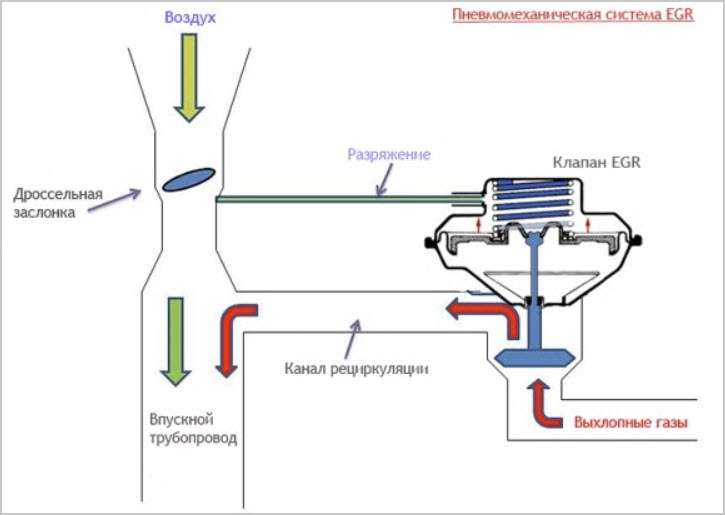 Воздух

Пневмомеханическая система EGR

Разряжение

Клапан EGR

Дроссельная заслонка

Канал рециркуляции

Впускной трубопровод

Выхлопные газы