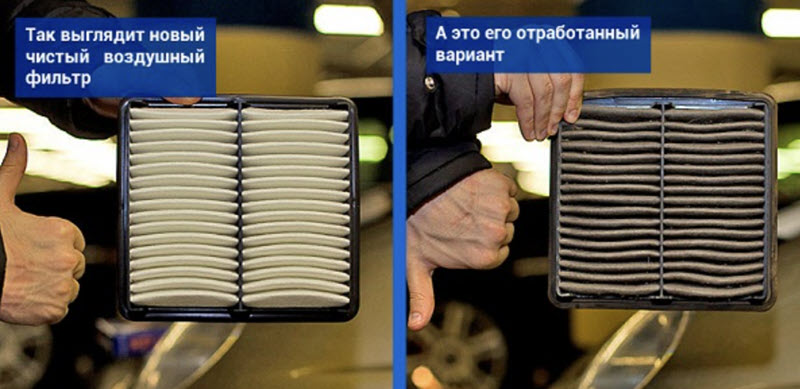 Так выглядит новый чистый воздушный фильтр

А это его отработанный вариант