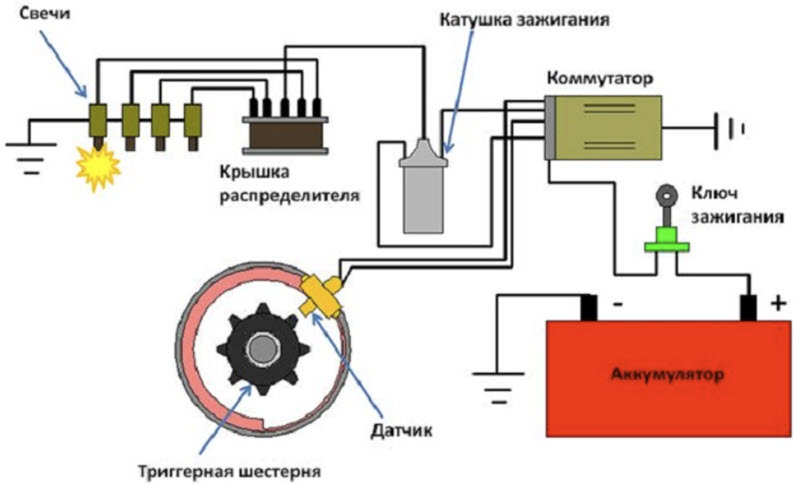 Свечи

Катушка зажигания

Коммутатор

Крышка распределителя

Ключ зажигания

-

+

Аккумулятор

Датчик

Триггерная шестерня