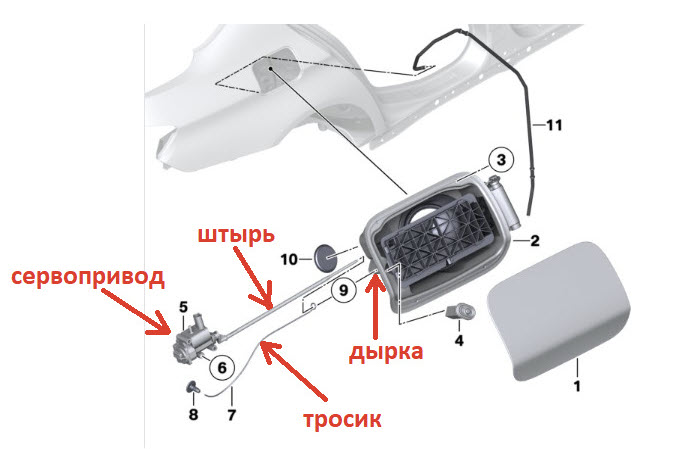 11
3
2
штырь
10
сервопривод
9
5
дырка
4
6
1
8
7
тросик