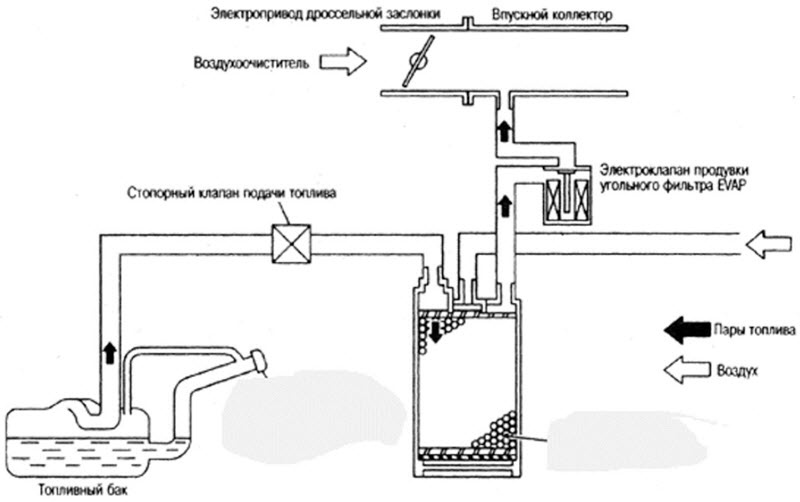 Электропривод дроссельной заслонки
Впускной коллектор
Воздухоочиститель
Электроклапан продувки угольного фильтра EVAP
Стопорный клапан подачи топлива
Пары топлива
Воздух
Топливный бак