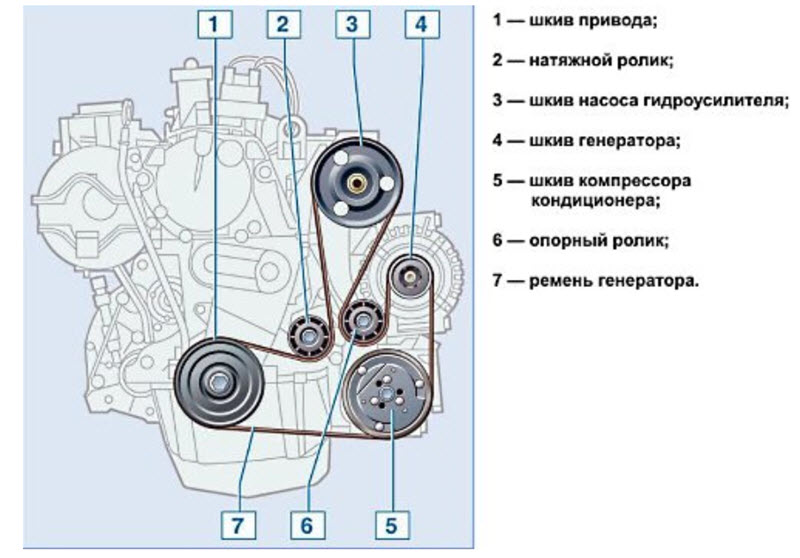 1 2 3 4

7 6 5

1 — шкив привода;

2 — натяжной ролик;

3 — шкив насоса гидроусилителя;

4 — шкив генератора;

5 — шкив компрессора кондиционера;

6 — опорный ролик;

7 — ремень генератора.