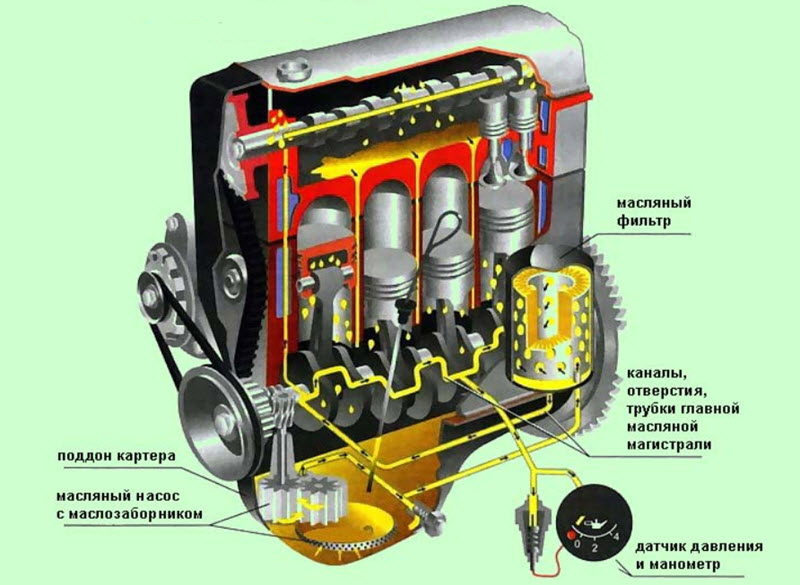 масляный фильтр

каналы, отверстия, трубки главной масляной магистрали

поддон картера

масляный насос с маслозаборником

0 2 4

датчик давления и манометр