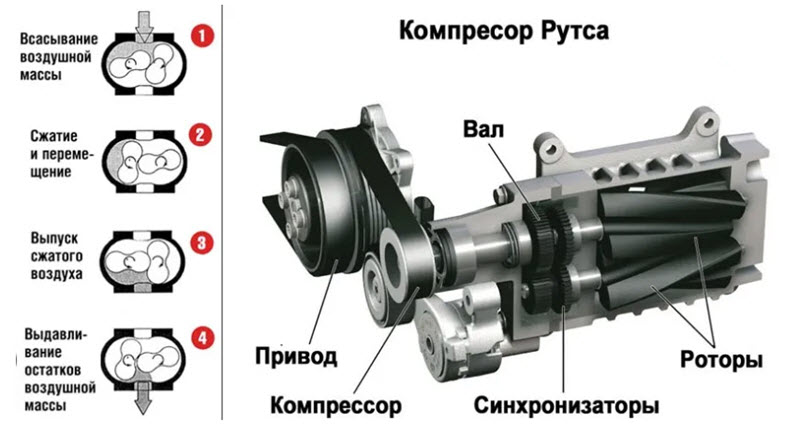 Всасывание воздушной массы

1

Сжатие и перемещение

2

Выпуск сжатого воздуха

3

Выдавливание остатков воздушной массы

4

Компресор Рутса

Вал

Привод

Компрессор

Синхронизаторы

Роторы