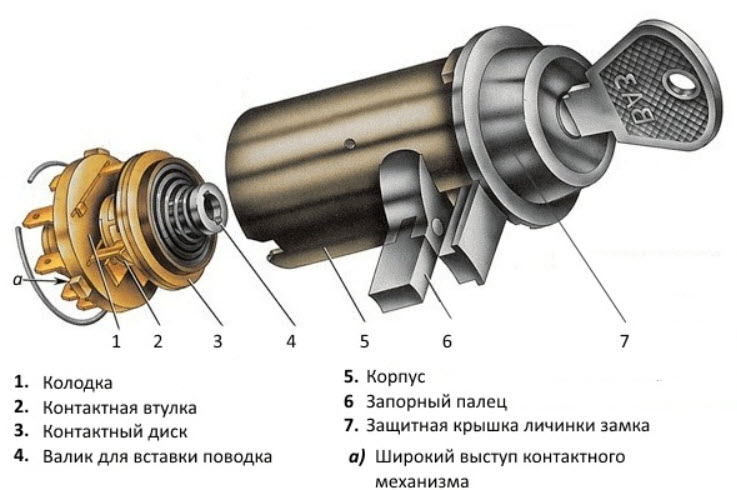 ВАЗ

а

1 2 3 4 5 6 7

1. Колодка
2. Контактная втулка
3. Контактный диск
4. Валик для вставки поводка

5. Корпус
6 Запорный палец
7. Защитная крышка личинки замка
а) Широкий выступ контактного механизма