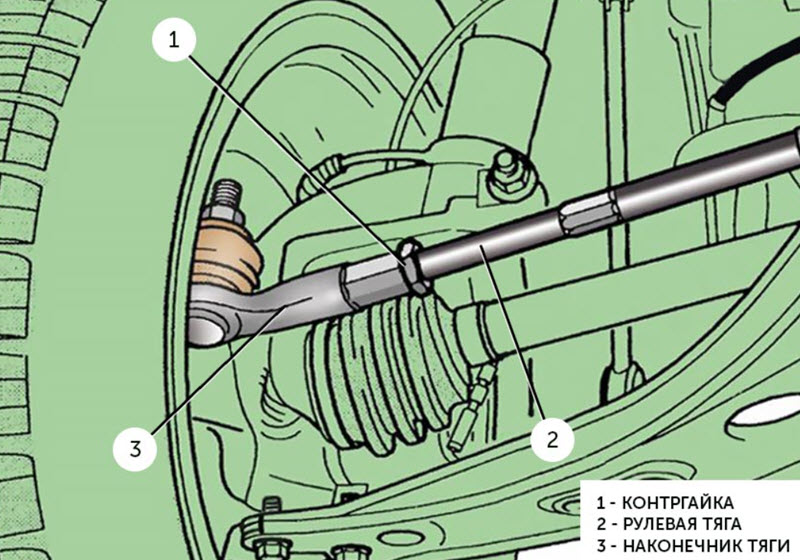 1

3

2

1 - КОНТРГАЙКА
2 - РУЛЕВАЯ ТЯГА
3 - НАКОНЕЧНИК ТЯГИ