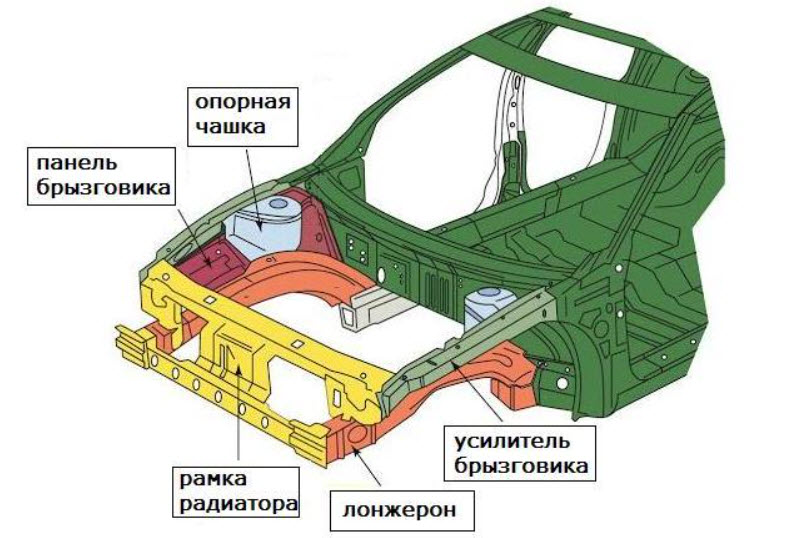 опорная чашка

панель брызговика

усилитель брызговика

рамка радиатора

лонжерон