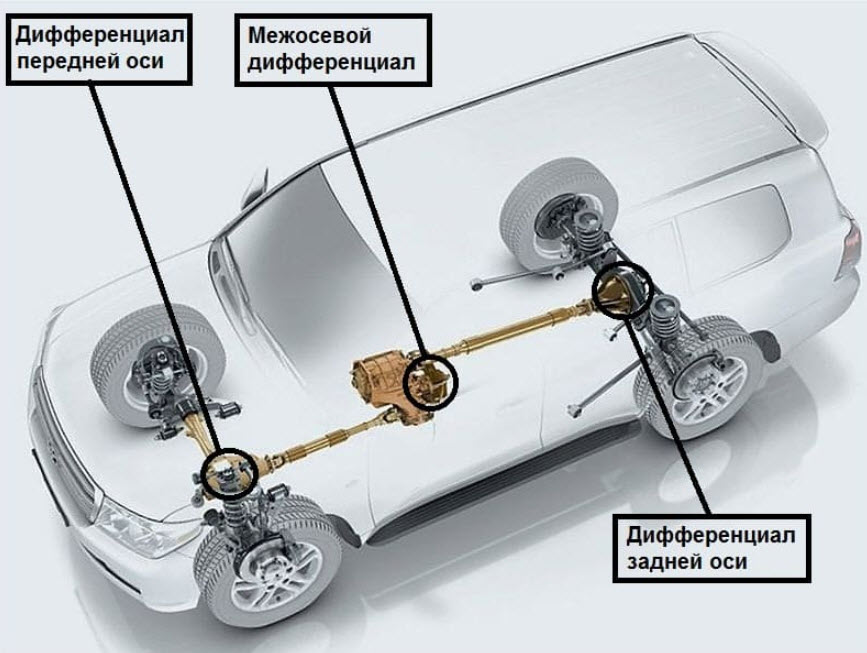 Дифференциал передней оси

Межосевой дифференциал

Дифференциал задней оси