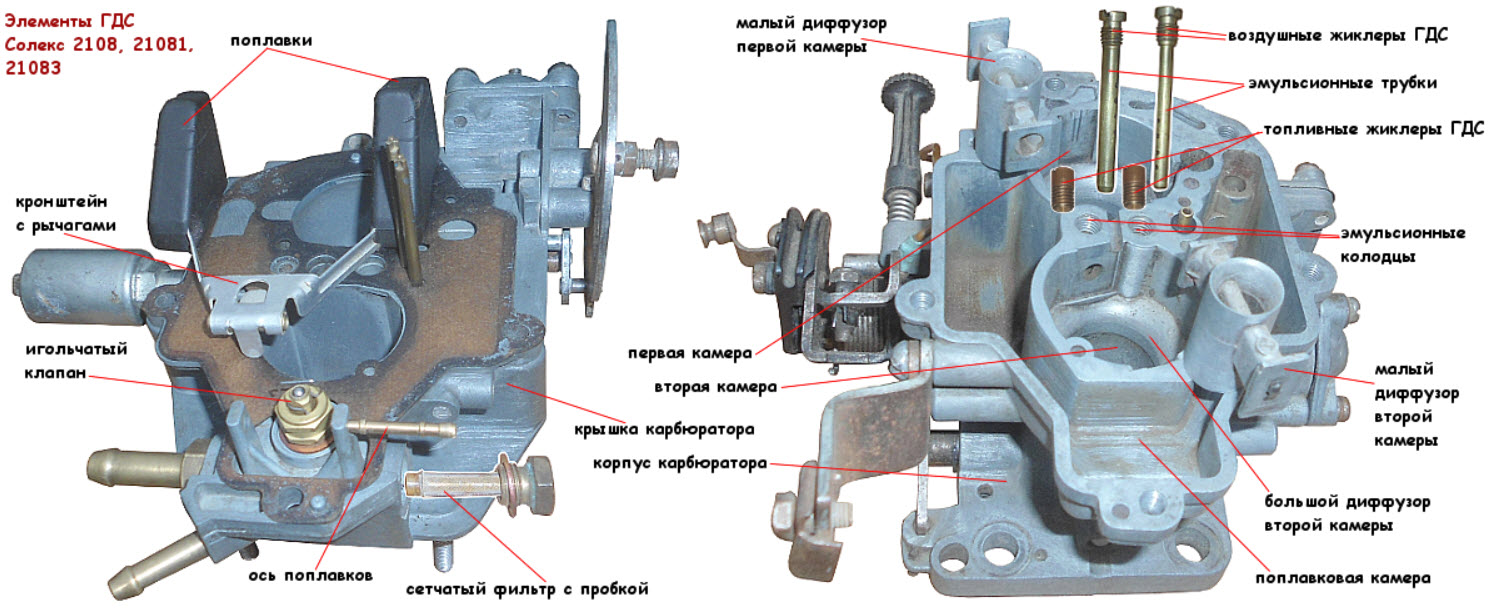 Элементы ГДС
Солекс 2108, 21081, 21083

поплавки

кронштейн с рычагами

игольчатый клапан

крышка карбюратора

корпус карбюратора

ось поплавков

сетчатый фильтр с пробкой

малый диффузор первой камеры

воздушные жиклеры ГДС

эмульсионные трубки

топливные жиклеры ГДС

эмульсионные колодцы

первая камера

вторая камера

малый диффузор второй камеры

большой диффузор второй камеры

поплавковая камера