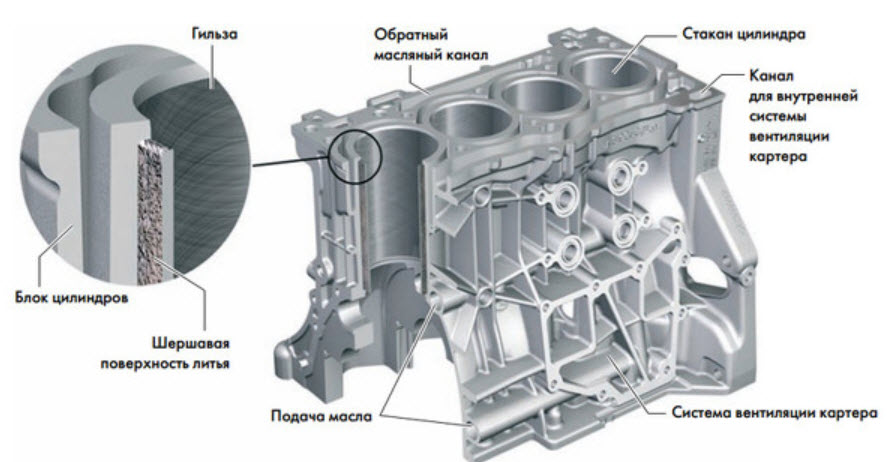 Гильза

Обратный масляный канал

Стакан цилиндра

Канал для внутренней системы вентиляции картера

Блок цилиндров

Шершавая поверхность литья

Подача масла

Система вентиляции картера