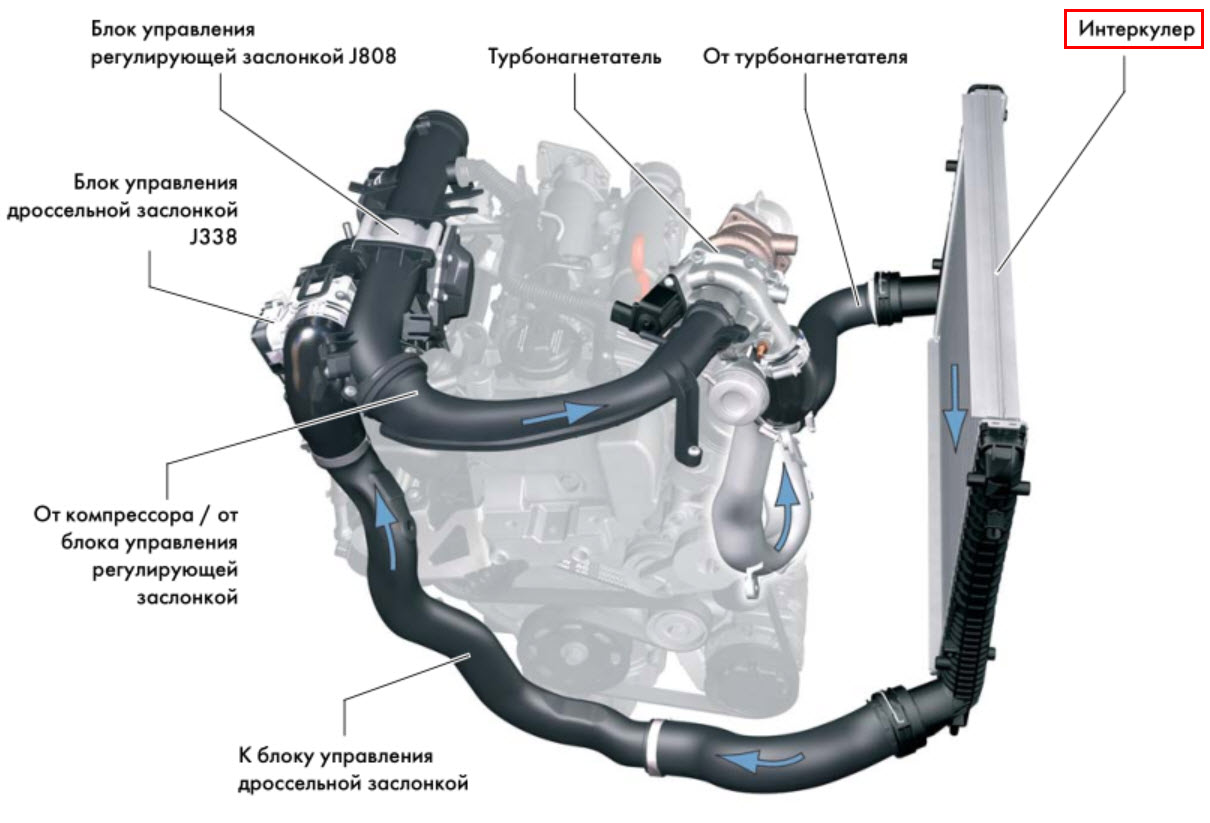 Блок управления регулирующей заслонкой J808

Турбонагнетатель

От турбонагнетателя

Интеркулер

Блок управления дроссельной заслонкой J338

От компрессора / от блока управления регулирующей заслонкой

К блоку управления дроссельной заслонкой