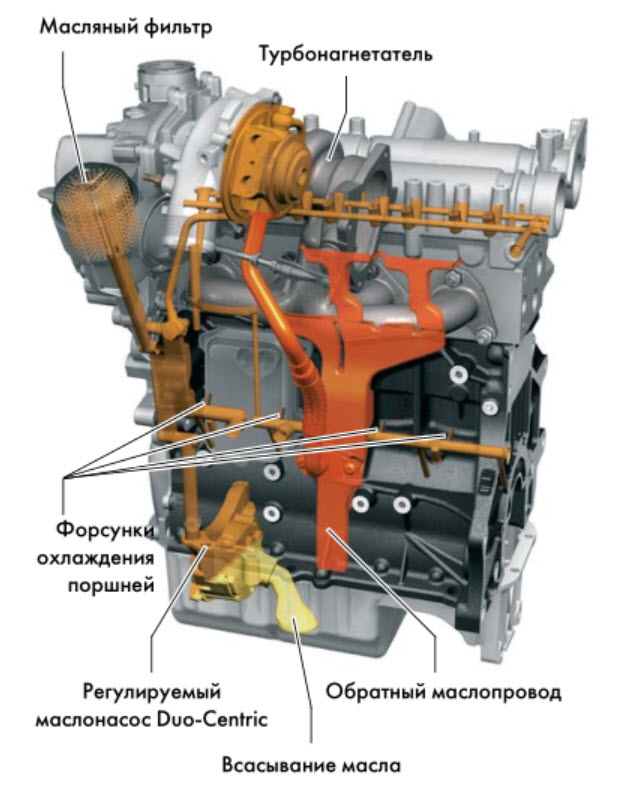 Масляный фильтр

Турбонагнетатель

Форсунки охлаждения поршней

Регулируемый маслонасос Duo-Centric

Обратный маслопровод

Всасывание масла