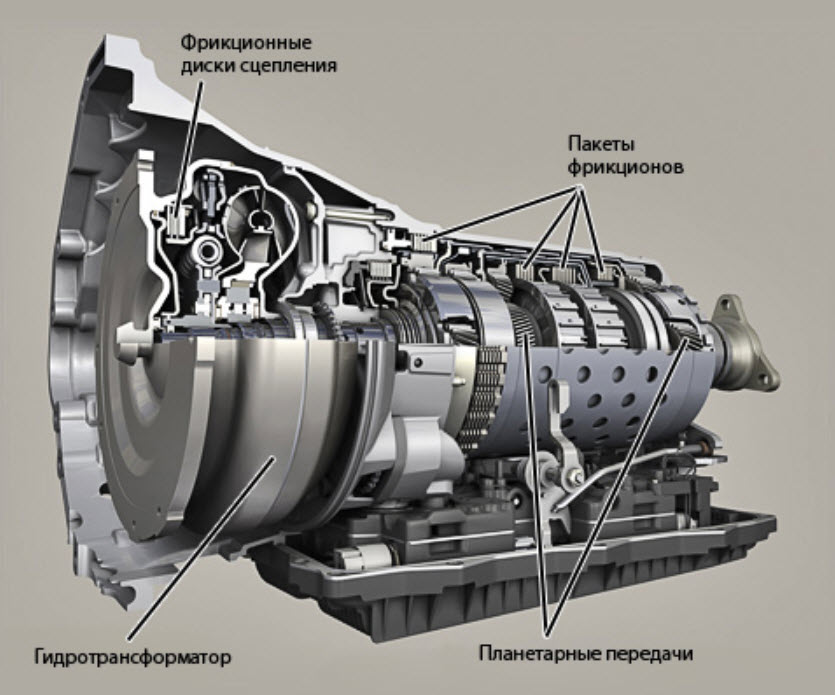 Фрикционные диски сцепления

Пакеты фрикционов

Гидротрансформатор

Планетарные передачи