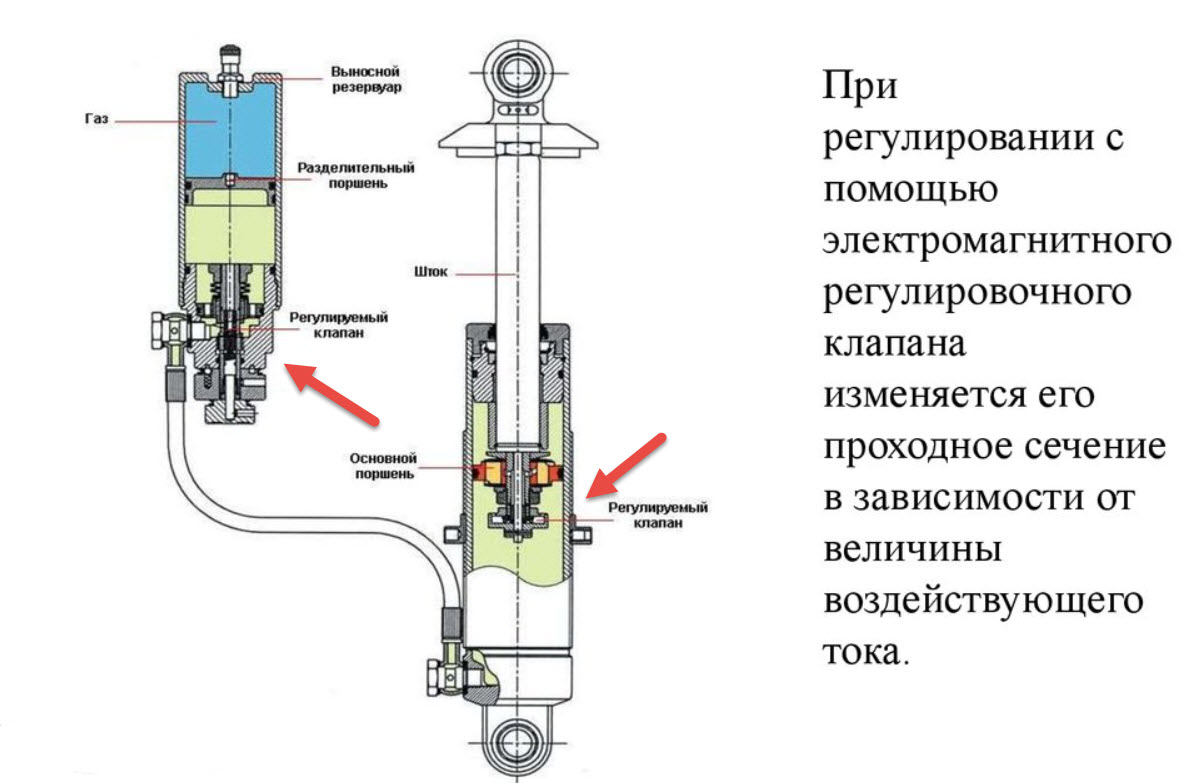 Выносной резервуар

Газ

Разделительный поршень

Шток

Регулируемый клапан

Основной поршень

Регулируемый клапан

При регулировании с помощью электромагнитного регулировочного клапана изменяется его проходное сечение в зависимости от величины воздействующего тока.