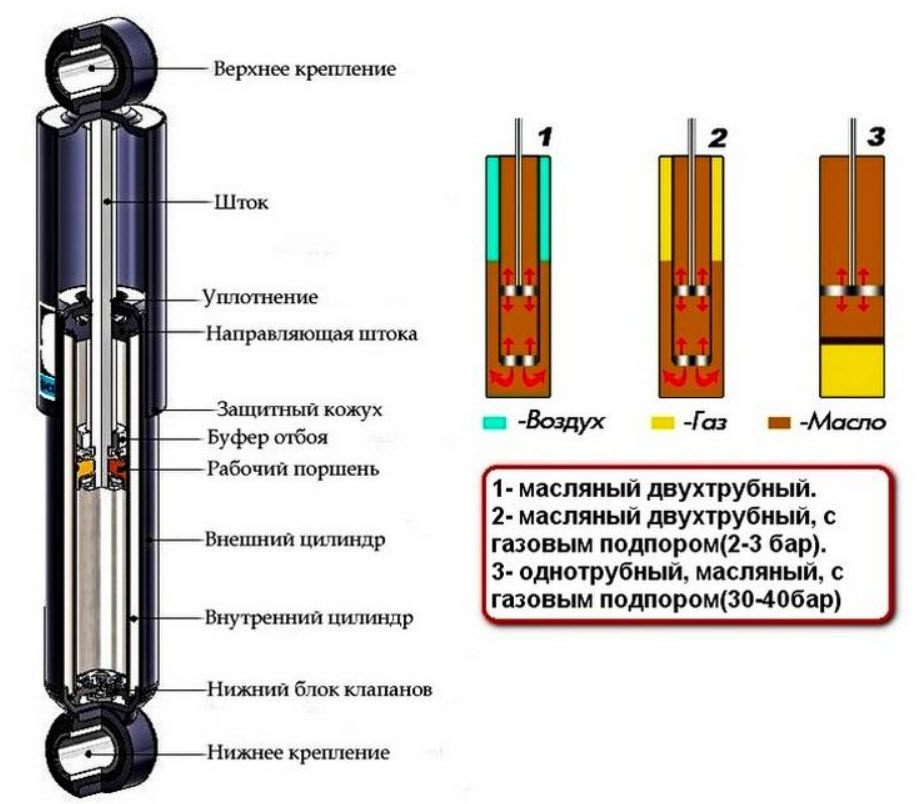 Верхнее крепление
Шток
Уплотнение
Направляющая штока
Защитный кожух
Буфер отбоя
Рабочий поршень
Внешний цилиндр
Внутренний цилиндр
Нижний блок клапанов
Нижнее крепление

1
2
3

-Воздух
-Газ
-Масло

1- масляный двухтрубный.
2- масляный двухтрубный, с газовым подпором(2-3 бар).
3- однотрубный, масляный, с газовым подпором(30-40бар)