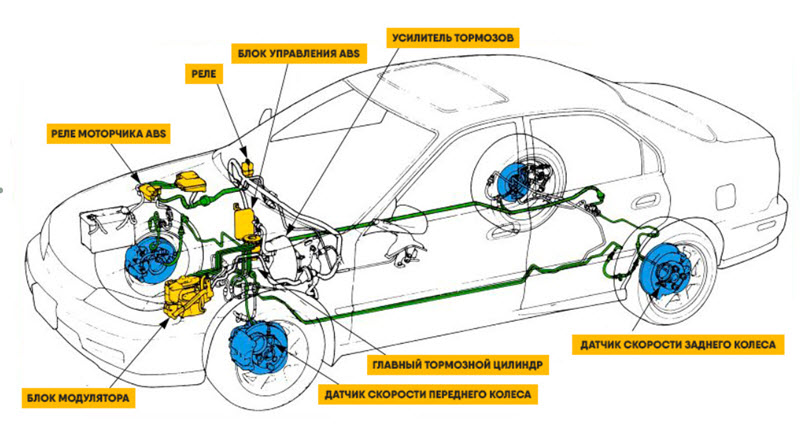 УСИЛИТЕЛЬ ТОРМОЗОВ

БЛОК УПРАВЛЕНИЯ ABS

РЕЛЕ

РЕЛЕ МОТОРЧИКА ABS

ДАТЧИК СКОРОСТИ ЗАДНЕГО КОЛЕСА

ГЛАВНЫЙ ТОРМОЗНОЙ ЦИЛИНДР

БЛОК МОДУЛЯТОРА

ДАТЧИК СКОРОСТИ ПЕРЕДНЕГО КОЛЕСА