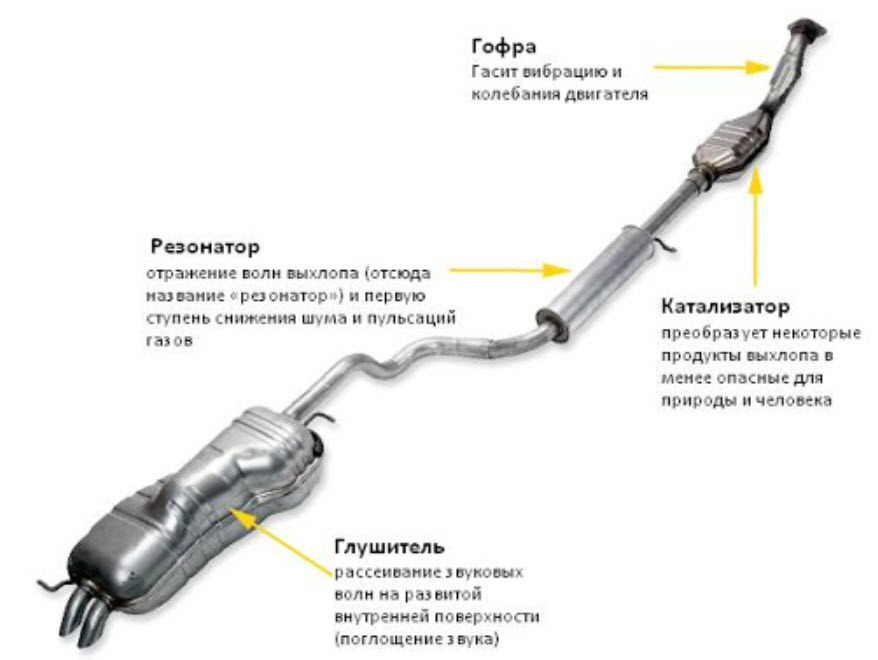 Гофра
Гасит вибрацию и колебания двигателя

Резонатор
отражение волн выхлопа (отсюда название «резонатор») и первую ступень снижения шума и пульсаций газов

Катализатор
преобразует некоторые продукты выхлопа в менее опасные для природы и человека

Глушитель
рассеивание звуковых волн на развитой внутренней поверхности (поглощение звука)